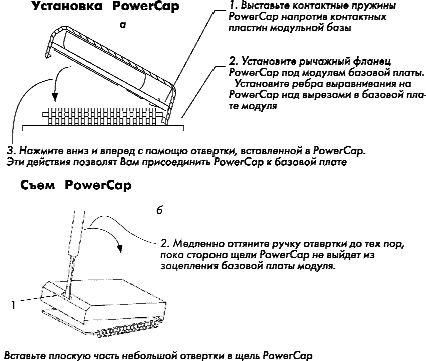 Установка PowerCap

а

1. Выставьте контактные пружины PowerCap напротив контактных пластин модульной базы

2. Установите рычажный фланец PowerCap под модулем базовой платы. Установите ребра выравнивания на PowerCap над вырезами в базовой плате модуля

3. Нажмите вниз и вперед с помощью отвертки, вставленной в PowerCap. Эти действия позволят Вам присоединить PowerCap к базовой плате

Съем PowerCap

б

2. Медленно оттяните ручку отвертки до тех пор, пока сторона щели PowerCap не выйдет из зацепления базовой платы модуля.

1

Вставьте плоскую часть небольшой отвертки в щель PowerCap